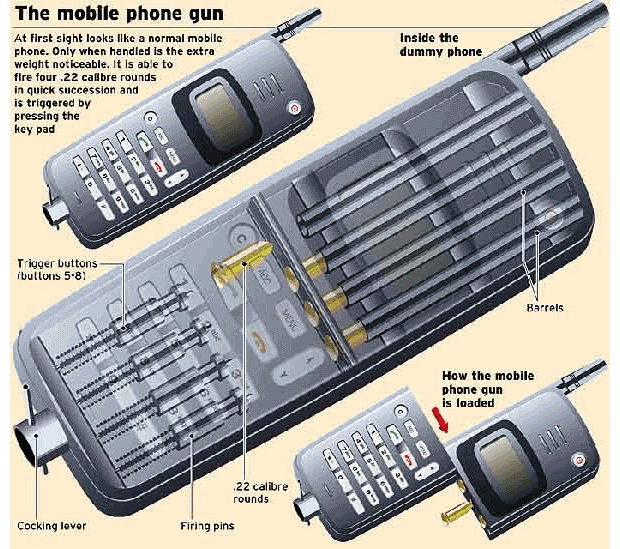 The mobile phone gun

At first sight looks like a normal mobile phone. Only when handled is the extra weight noticeable. It is able to fire four .22 calibre rounds in quick succession and is triggered by pressing the key pad

Inside the dummy phone

Trigger buttons (buttons 5-8)

Barrels

How the mobile phone gun is loaded

.22 calibre rounds

Cocking lever

Firing pins