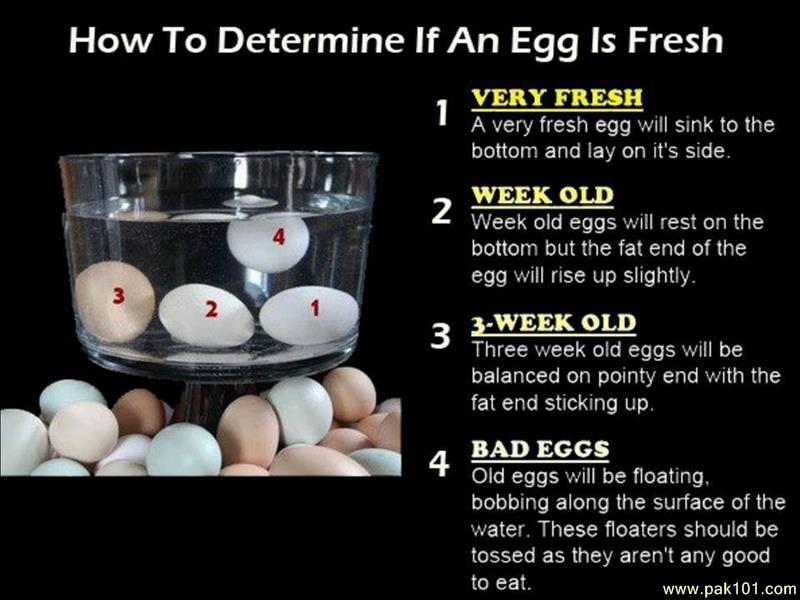 How To Determine If An Egg Is Fresh

4
3
2
1

1 VERY FRESH
A very fresh egg will sink to the bottom and lay on it's side.

2 WEEK OLD
Week old eggs will rest on the bottom but the fat end of the egg will rise up slightly.

3 3-WEEK OLD
Three week old eggs will be balanced on pointy end with the fat end sticking up.

4 BAD EGGS
Old eggs will be floating, bobbing along the surface of the water. These floaters should be tossed as they aren't any good to eat.

www.pak101.com