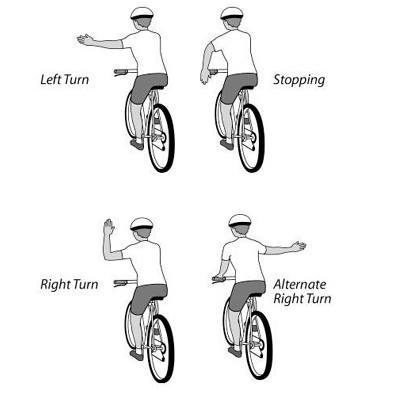 Left Turn

Stopping

Right Turn

Alternate Right Turn